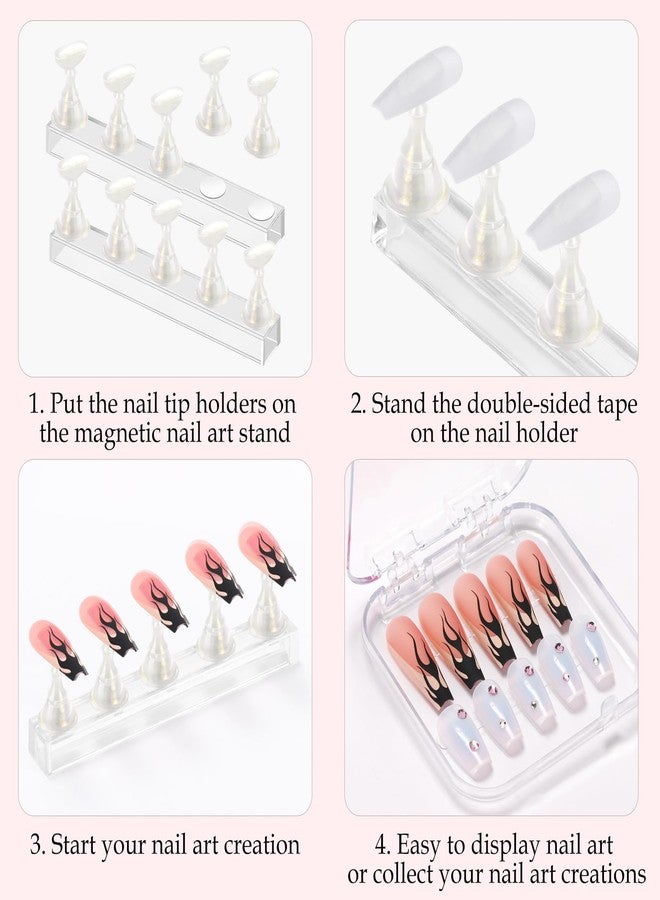 1. Put the nail tip holders on the magnetic nail art stand

2. Stand the double-sided tape on the nail holder

3. Start your nail art creation

4. Easy to display nail art or collect your nail art creations